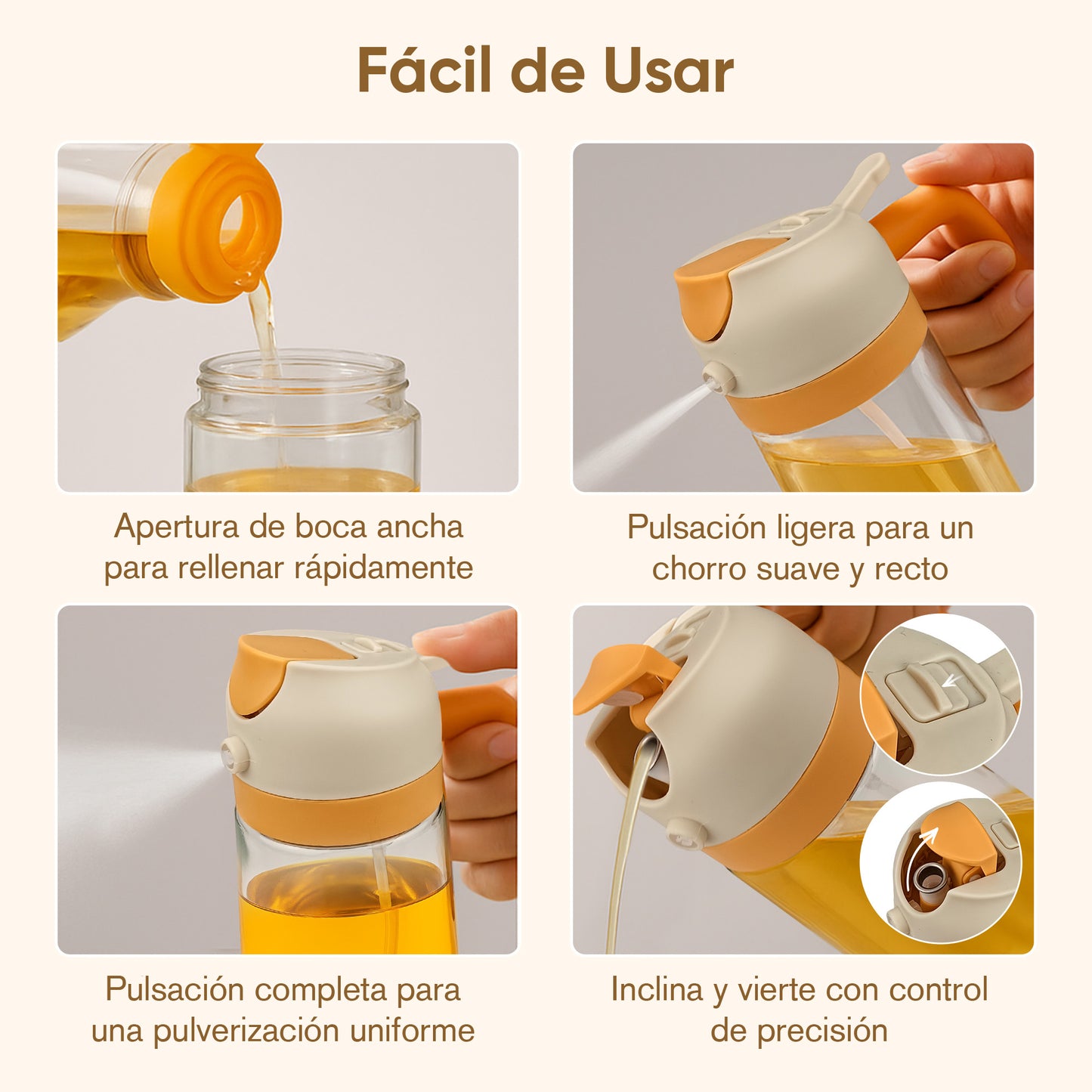 Fácil de Usar

Apertura de boca ancha para rellenar rápidamente

Pulsación ligera para un chorro suave y recto

Pulsación completa para una pulverización uniforme

Inclina y vierte con control de precisión